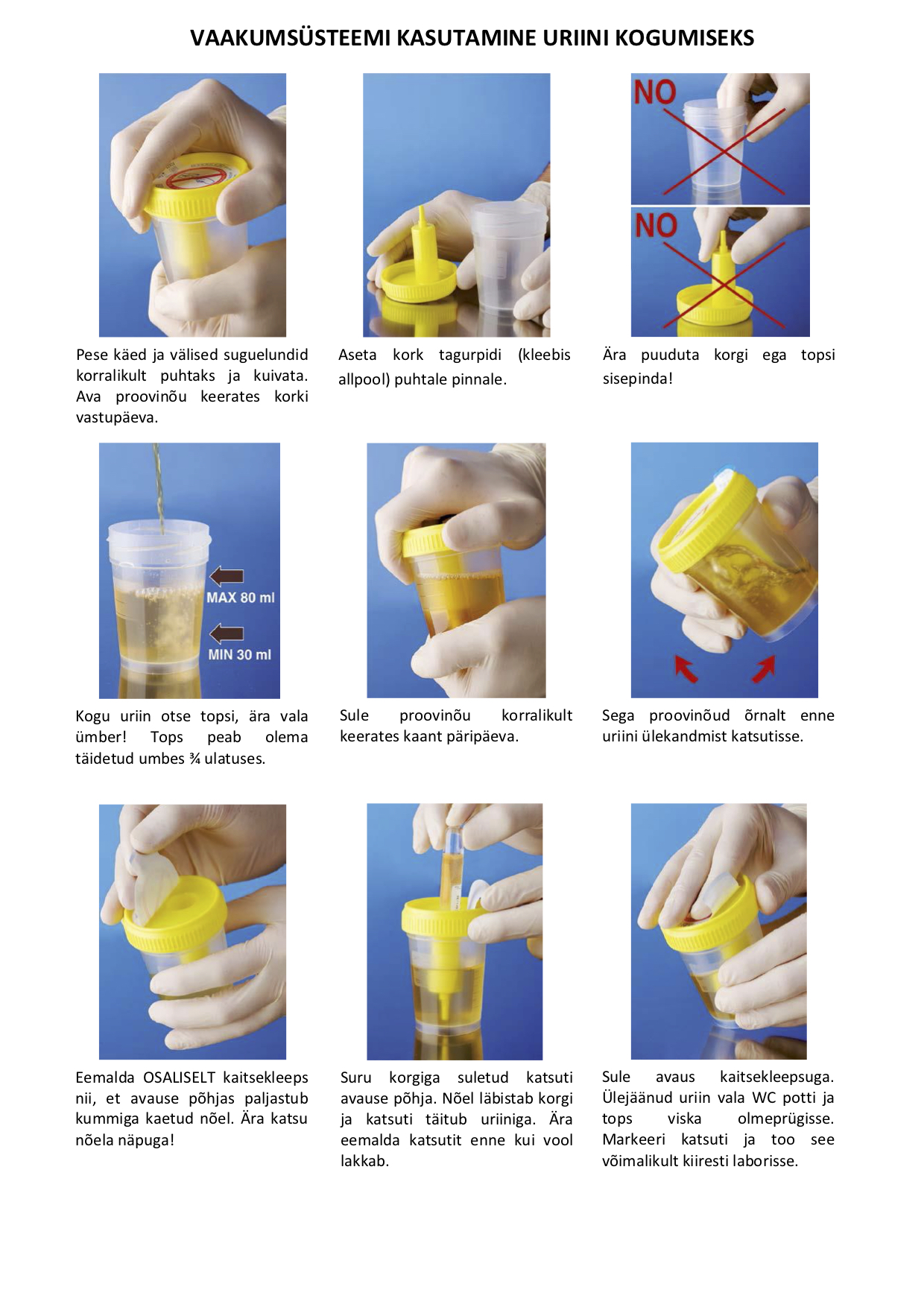 VAAKUMSÜSTEEMI KASUTAMINE URIINI KOGUMISEKS

Pese käed ja välised suguelundid korralikult puhtaks ja kuivata. Ava proovinõu keerates korki vastupäeva.

Aseta kork tagurpidi (kleebis allpool) puhtale pinnale.

NO

NO

Ära puuduta korgi ega topsi sisepinda!

MAX 80 ml

MIN 30 ml

Kogu uriin otse topsi, ära vala ümber! Tops peab olema täidetud umbes ¾ ulatuses.

Sule proovinõu korralikult keerates kaant päripäeva.

Sega proovinõud õrnalt enne uriini ülekandmist katsutisse.

Eemalda OSALISELT kaitsekleeps nii, et avause põhjas paljastub kummiga kaetud nõel. Ära katsu nõela näpuga!

Suru korgiga suletud katsuti avause põhja. Nõel läbistab korgi ja katsuti täitub uriiniga. Ära eemalda katsutit enne kui vool lakkab.

Sule avaus kaitsekleepsuga. Ülejäänud uriin vala WC potti ja tops viska olmeprügisse. Markeeri katsuti ja too see võimalikult kiiresti laborisse.